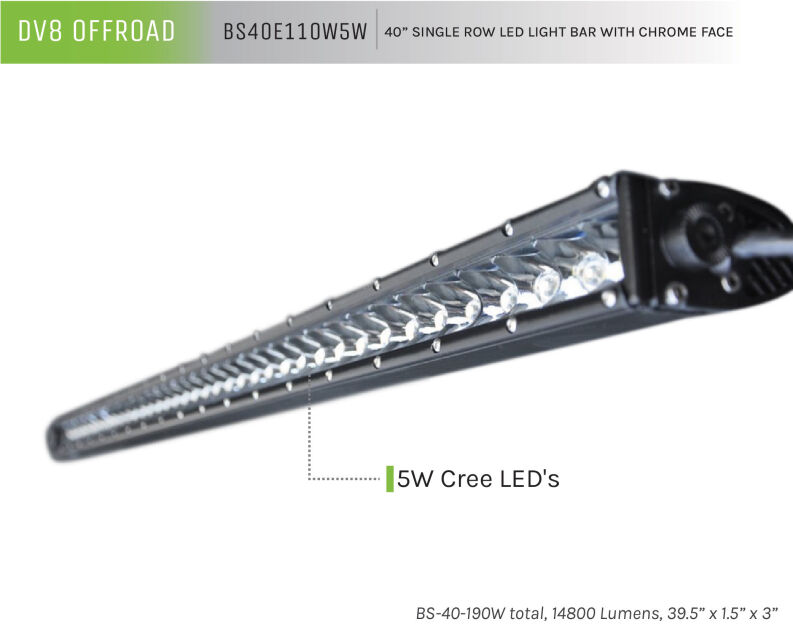 DV8 OFFROAD

BS40E110W5W

40” SINGLE ROW LED LIGHT BAR WITH CHROME FACE

5W Cree LED's

BS-40-190W total, 14800 Lumens, 39.5” x 1.5” x 3”