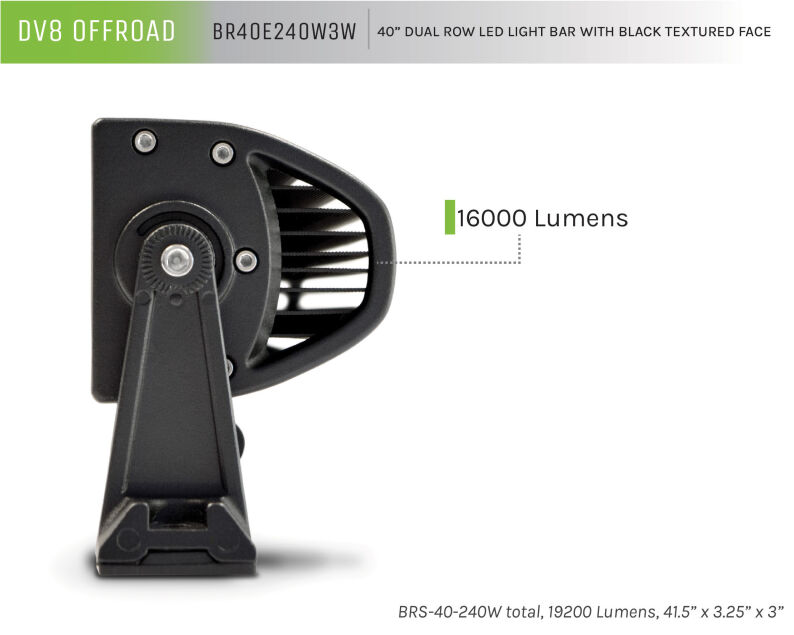 DV8 OFFROAD BR40E240W3W 40" DUAL ROW LED LIGHT BAR WITH BLACK TEXTURED FACE

16000 Lumens

BRS-40-240W total, 19200 Lumens, 41.5" x 3.25" x 3"