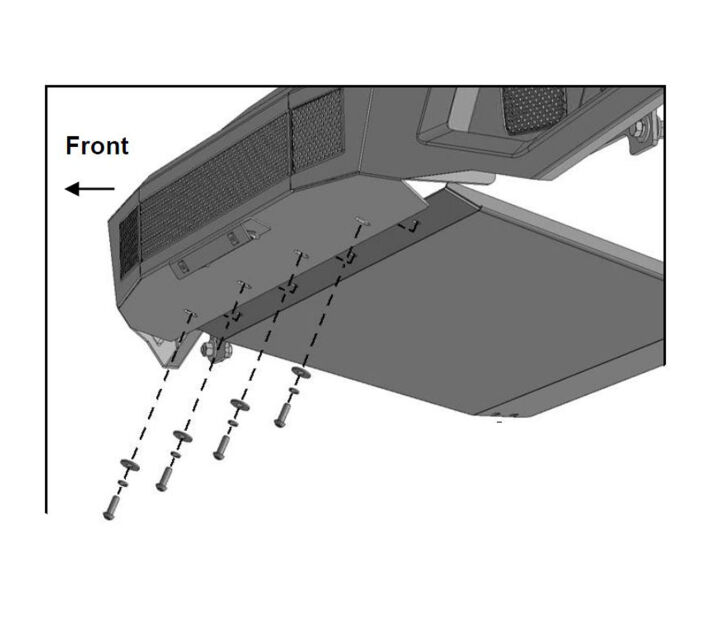 Front